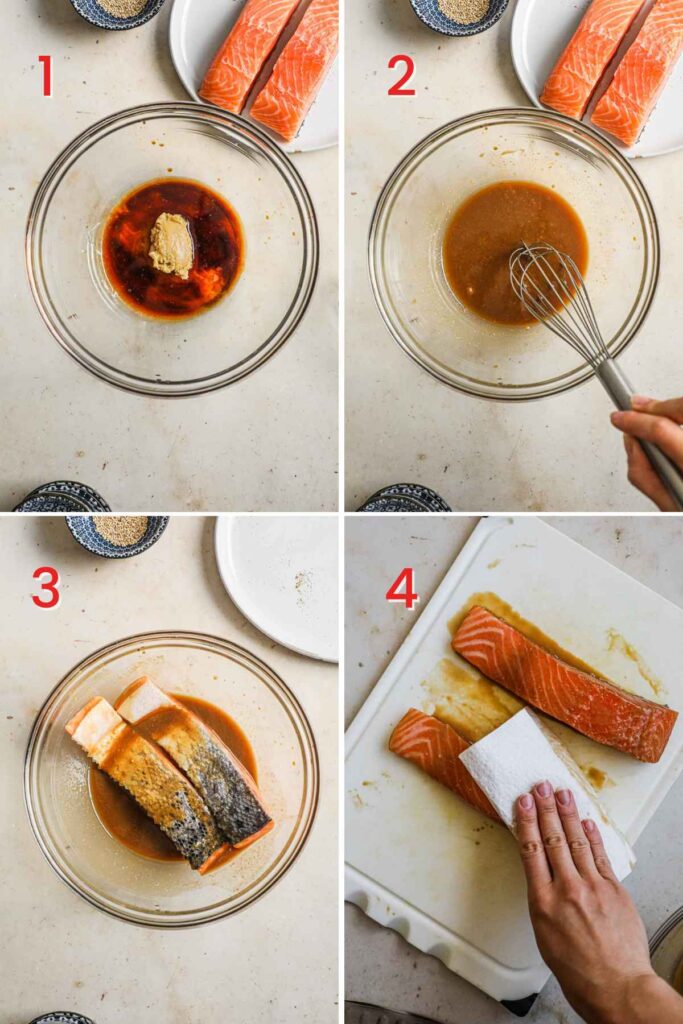 1

2

3

4