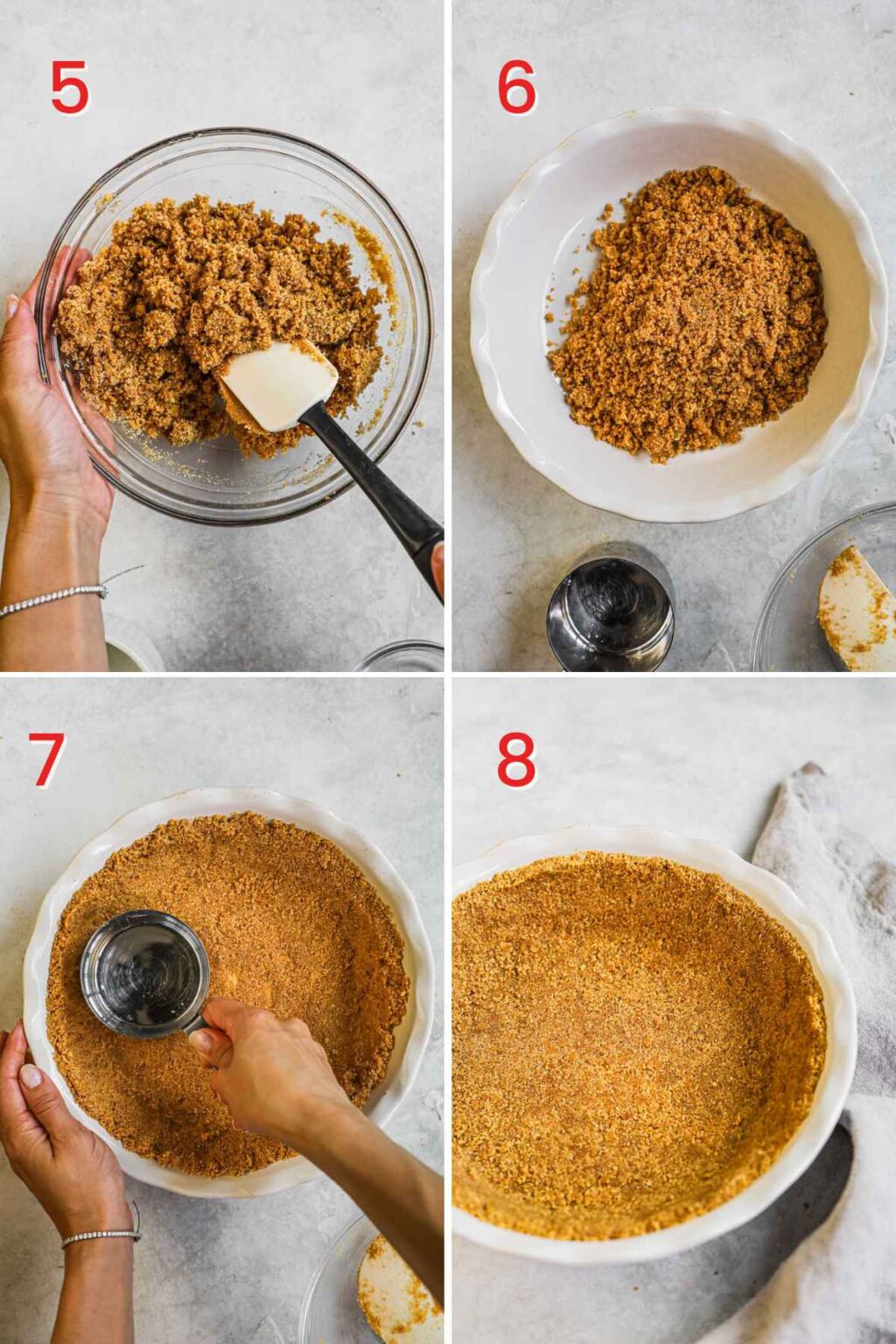 5

6

7

8